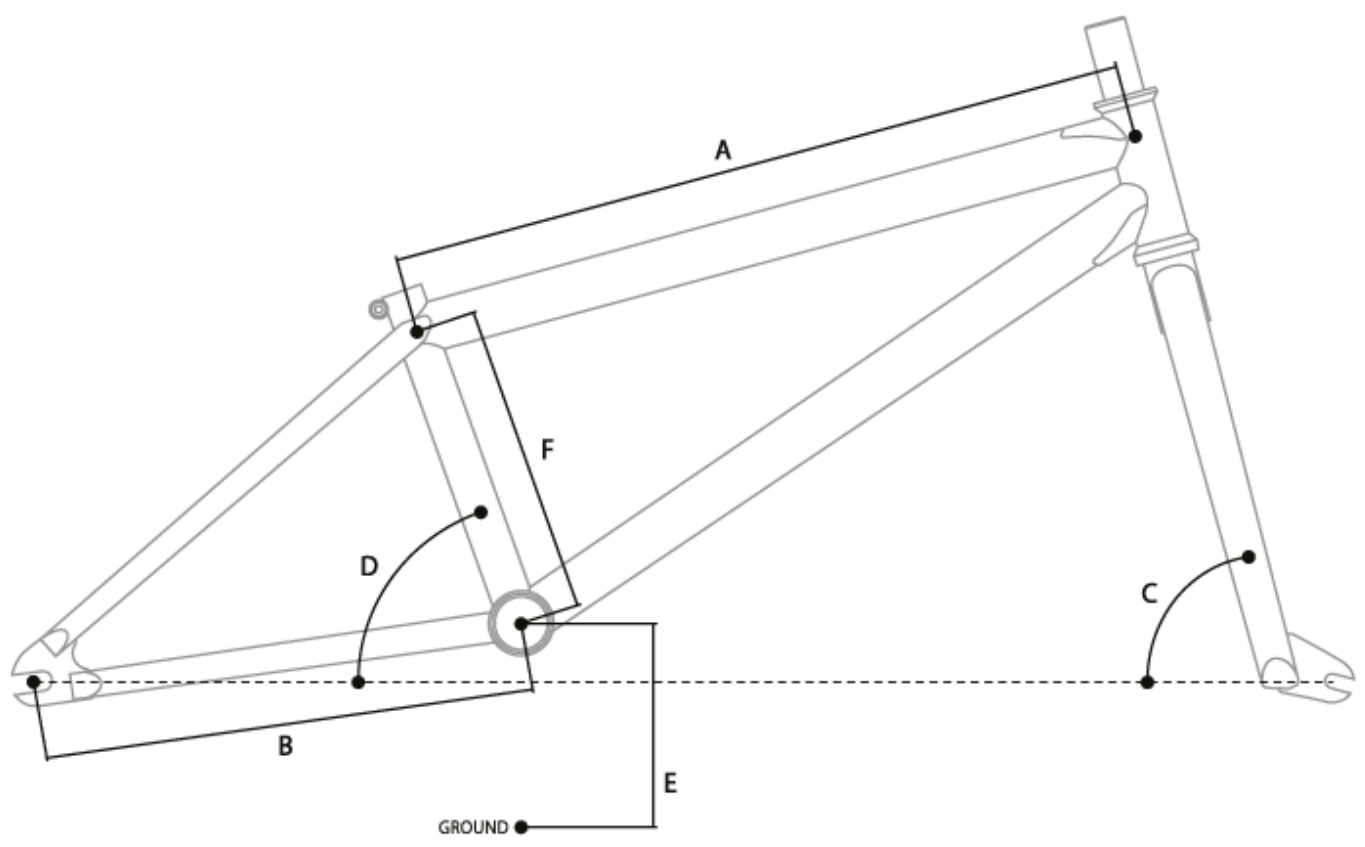 A

F

D

C

B

E

GROUND