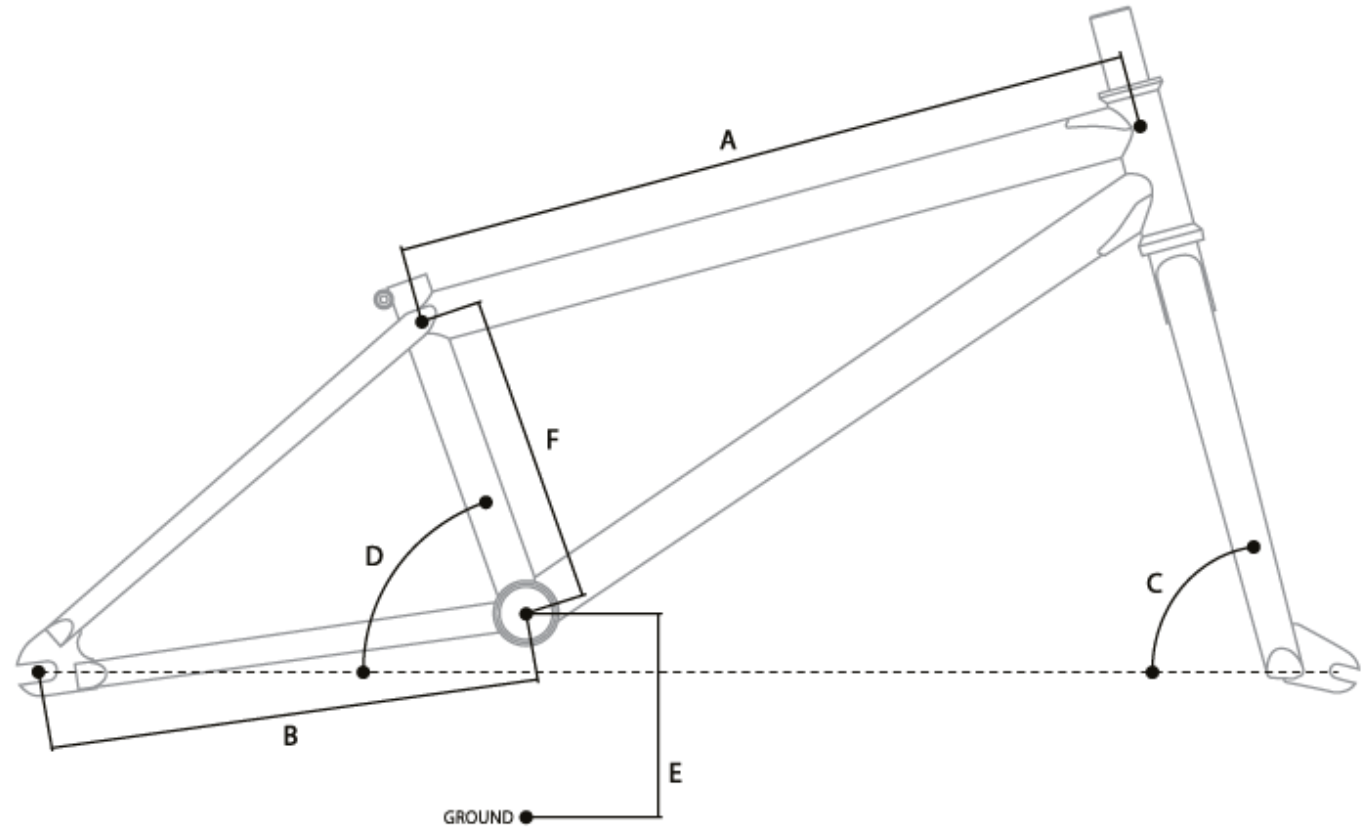 A
F
D
C
B
E
GROUND